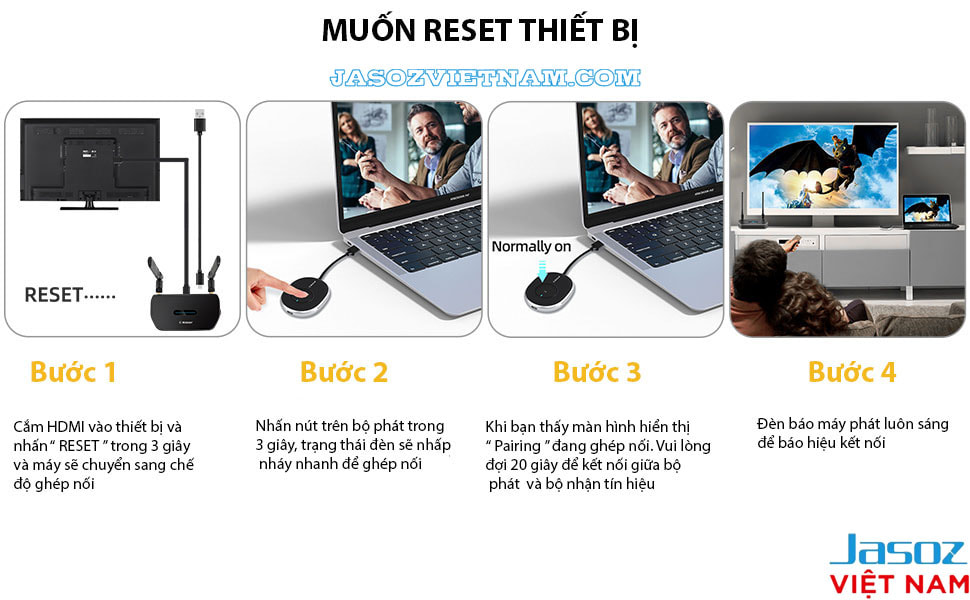 MUỐN RESET THIẾT BỊ

JASOZVIETNAM.COM

RESET......

Normally on

Bước 1

Cắm HDMI vào thiết bị và nhấn " RESET " trong 3 giây và máy sẽ chuyển sang chế độ ghép nối

Bước 2

Nhấn nút trên bộ phát trong 3 giây, trạng thái đèn sẽ nhấp nháy nhanh để ghép nối

Bước 3

Khi bạn thấy màn hình hiển thị " Pairing " đang ghép nối. Vui lòng đợi 20 giây để kết nối giữa bộ phát và bộ nhận tín hiệu

Bước 4

Đèn báo máy phát luôn sáng để báo hiệu kết nối

Jasoz
VIỆT NAM